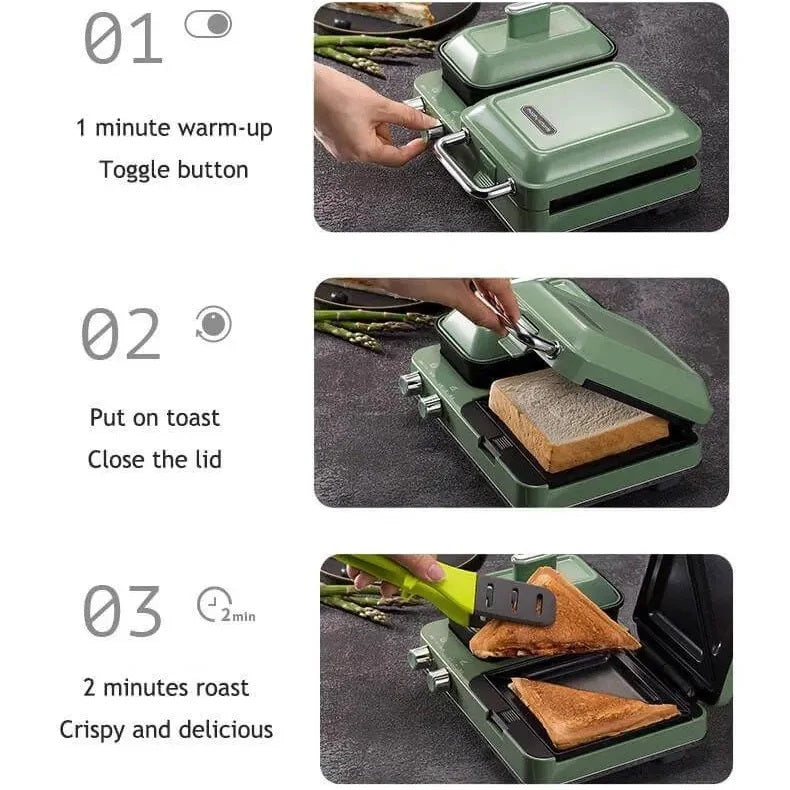 01

1 minute warm-up
Toggle button

02

Put on toast
Close the lid

03

2min

2 minutes roast
Crispy and delicious